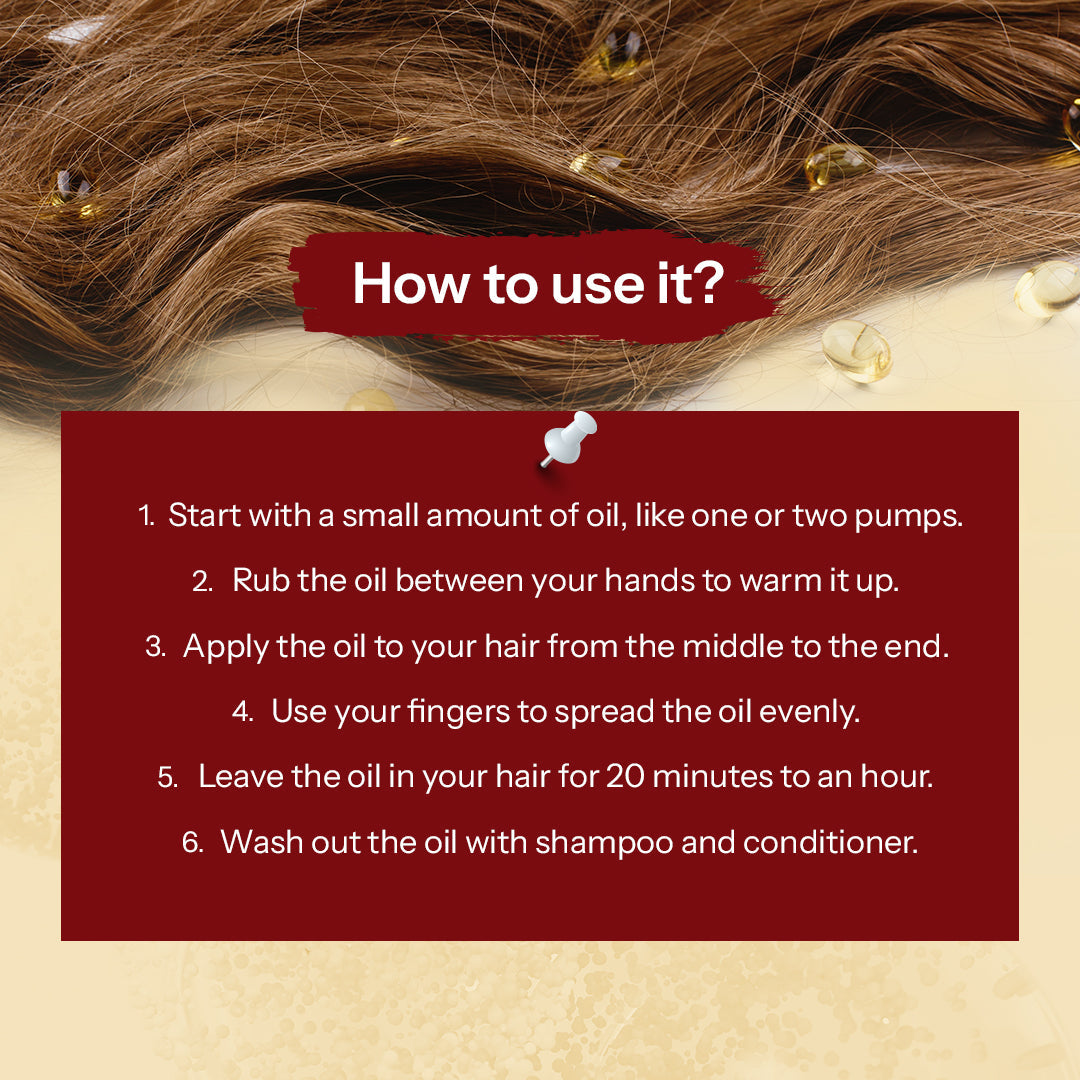 How to use it?

1. Start with a small amount of oil, like one or two pumps.

2. Rub the oil between your hands to warm it up.

3. Apply the oil to your hair from the middle to the end.

4. Use your fingers to spread the oil evenly.

5. Leave the oil in your hair for 20 minutes to an hour.

6. Wash out the oil with shampoo and conditioner.