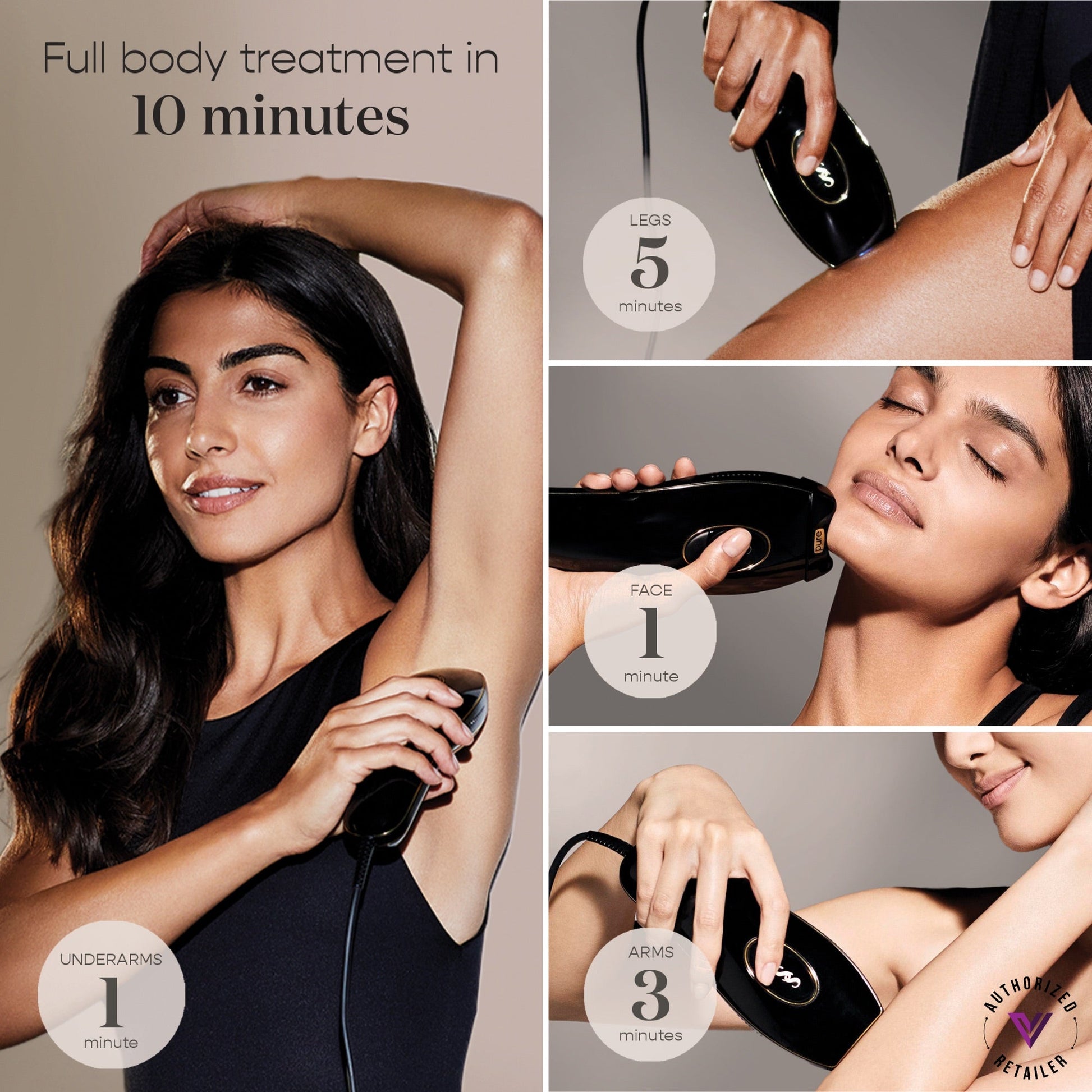 Full body treatment in
10 minutes

UNDERARMS
1
minute

LEGS
5
minutes

pure

FACE
1
minute

ARMS
3
minutes

AUTHORIZED
RETAILER