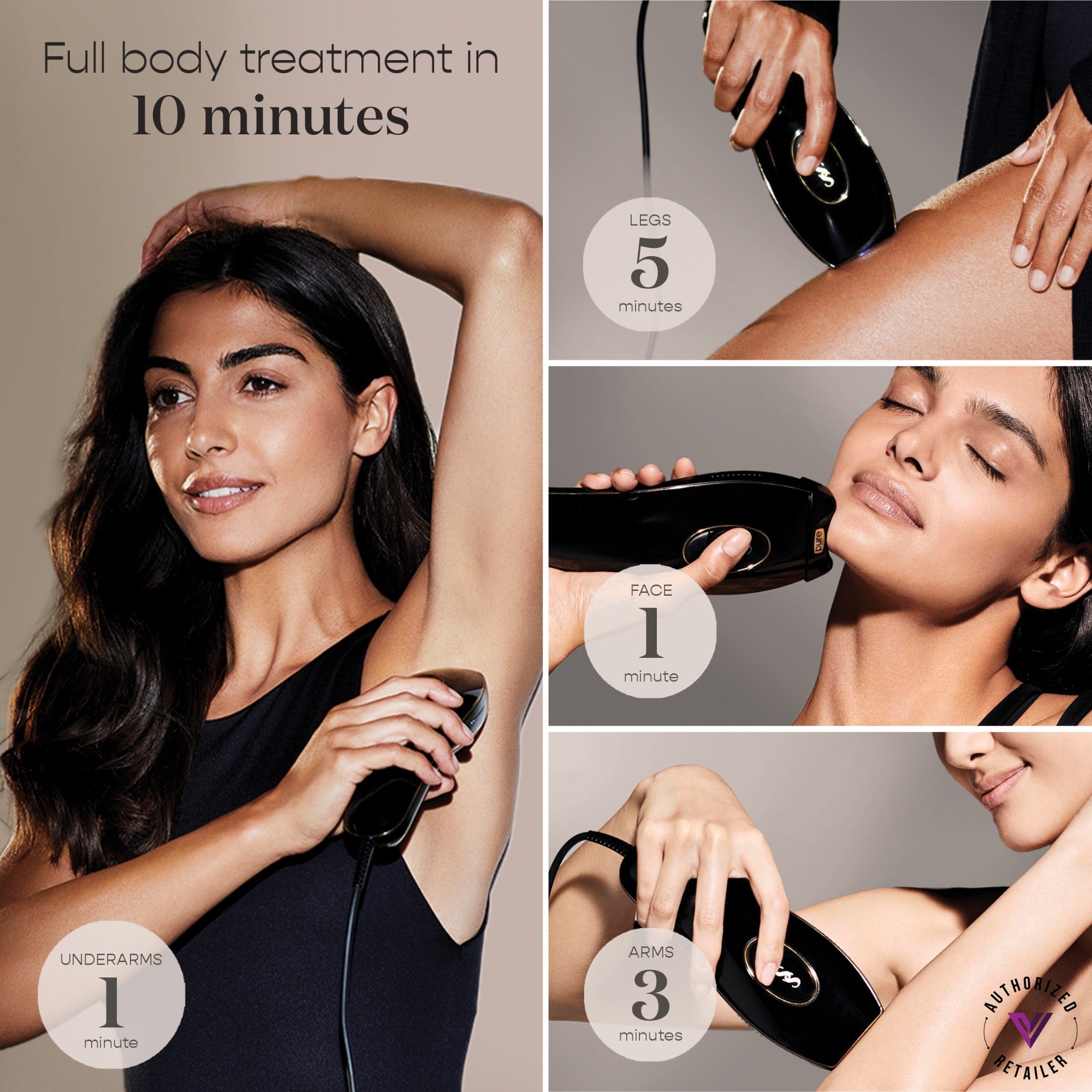 Full body treatment in
10 minutes

UNDERARMS
1
minute

LEGS
5
minutes

pure

FACE
1
minute

ARMS
3
minutes

AUTHORIZED RETAILER