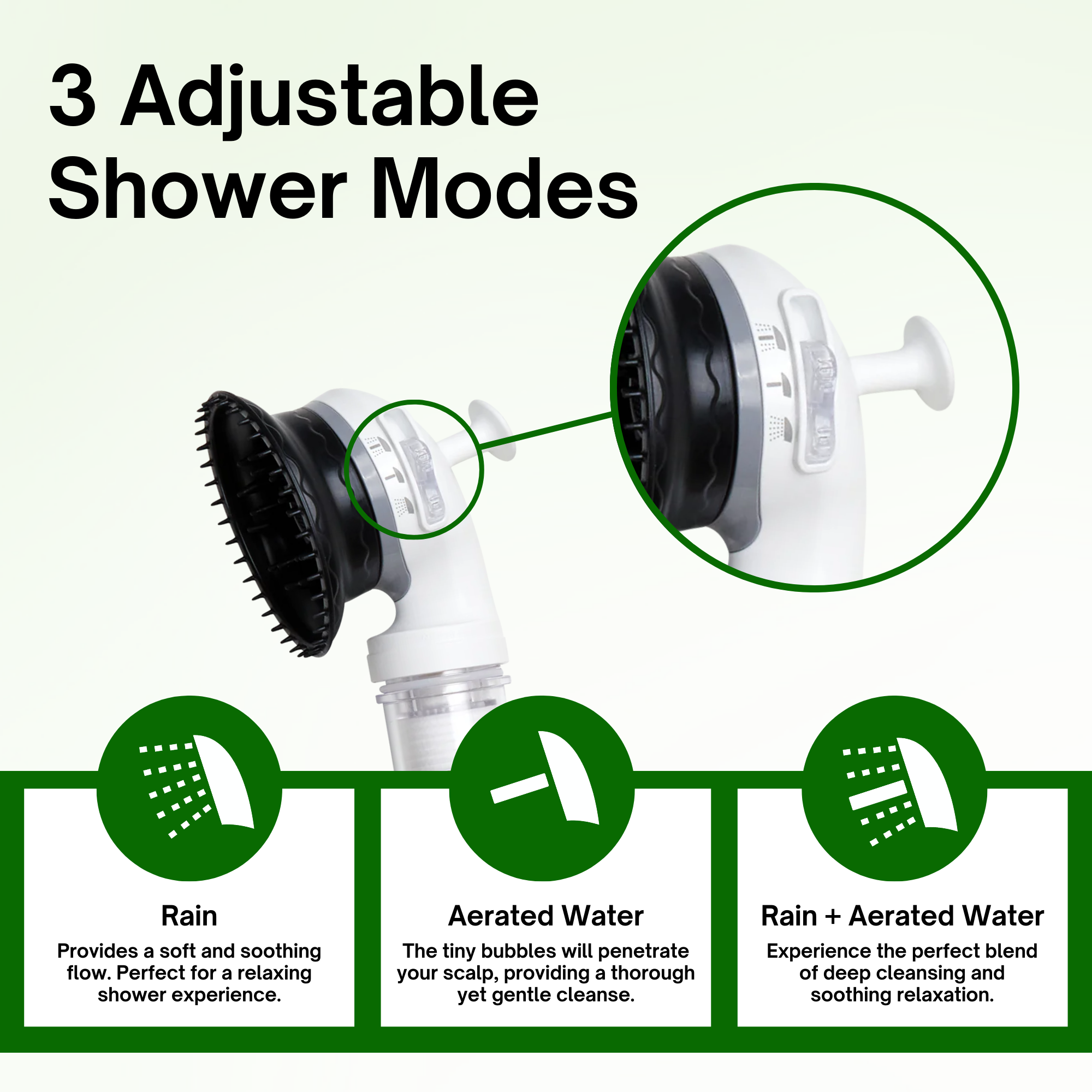 3 Adjustable Shower Modes

Rain
Provides a soft and soothing flow. Perfect for a relaxing shower experience.

Aerated Water
The tiny bubbles will penetrate your scalp, providing a thorough yet gentle cleanse.

Rain + Aerated Water
Experience the perfect blend of deep cleansing and soothing relaxation.