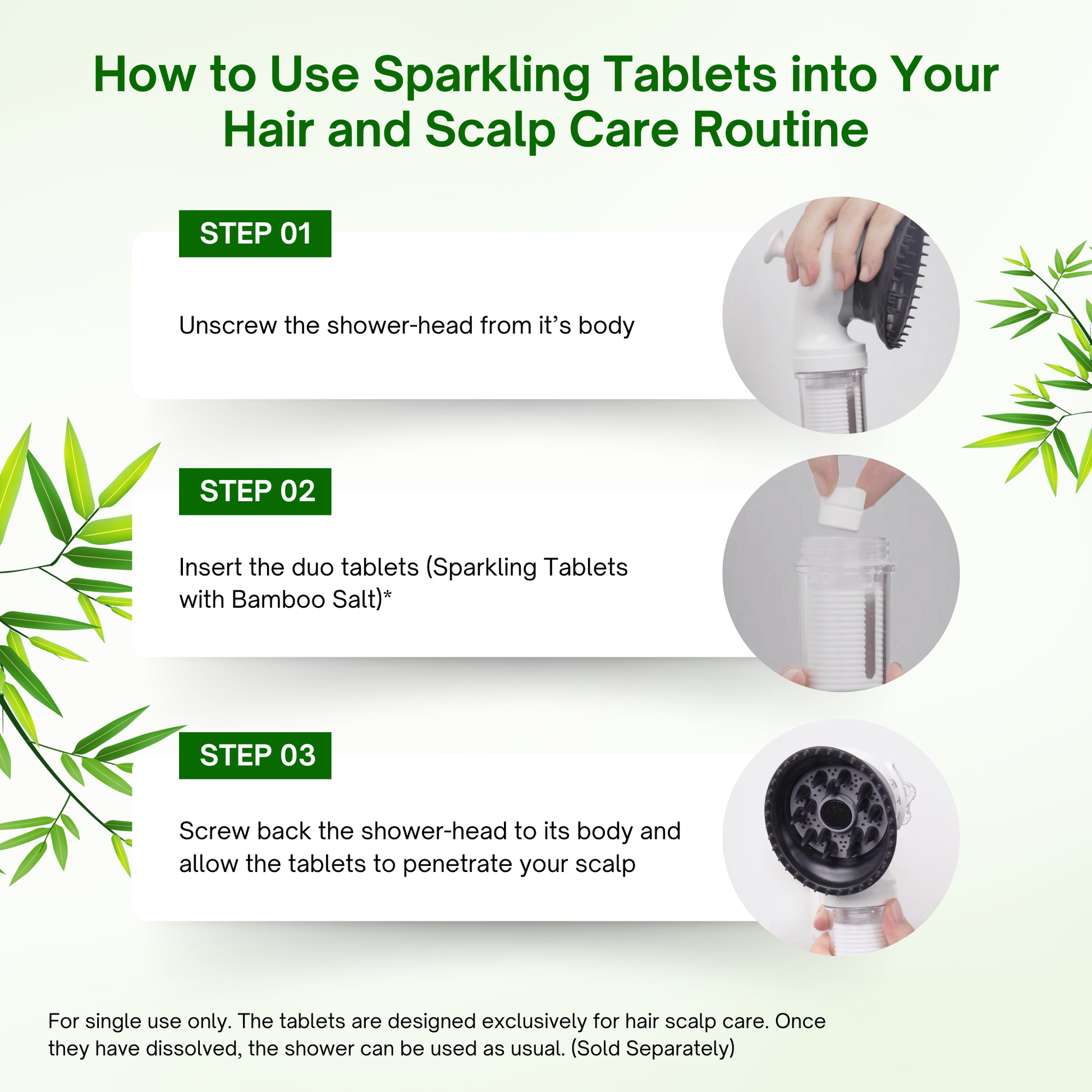 How to Use Sparkling Tablets into Your Hair and Scalp Care Routine

STEP 01

Unscrew the shower-head from it's body

STEP 02

Insert the duo tablets (Sparkling Tablets with Bamboo Salt)*

STEP 03

Screw back the shower-head to its body and allow the tablets to penetrate your scalp

For single use only. The tablets are designed exclusively for hair scalp care. Once they have dissolved, the shower can be used as usual. (Sold Separately)