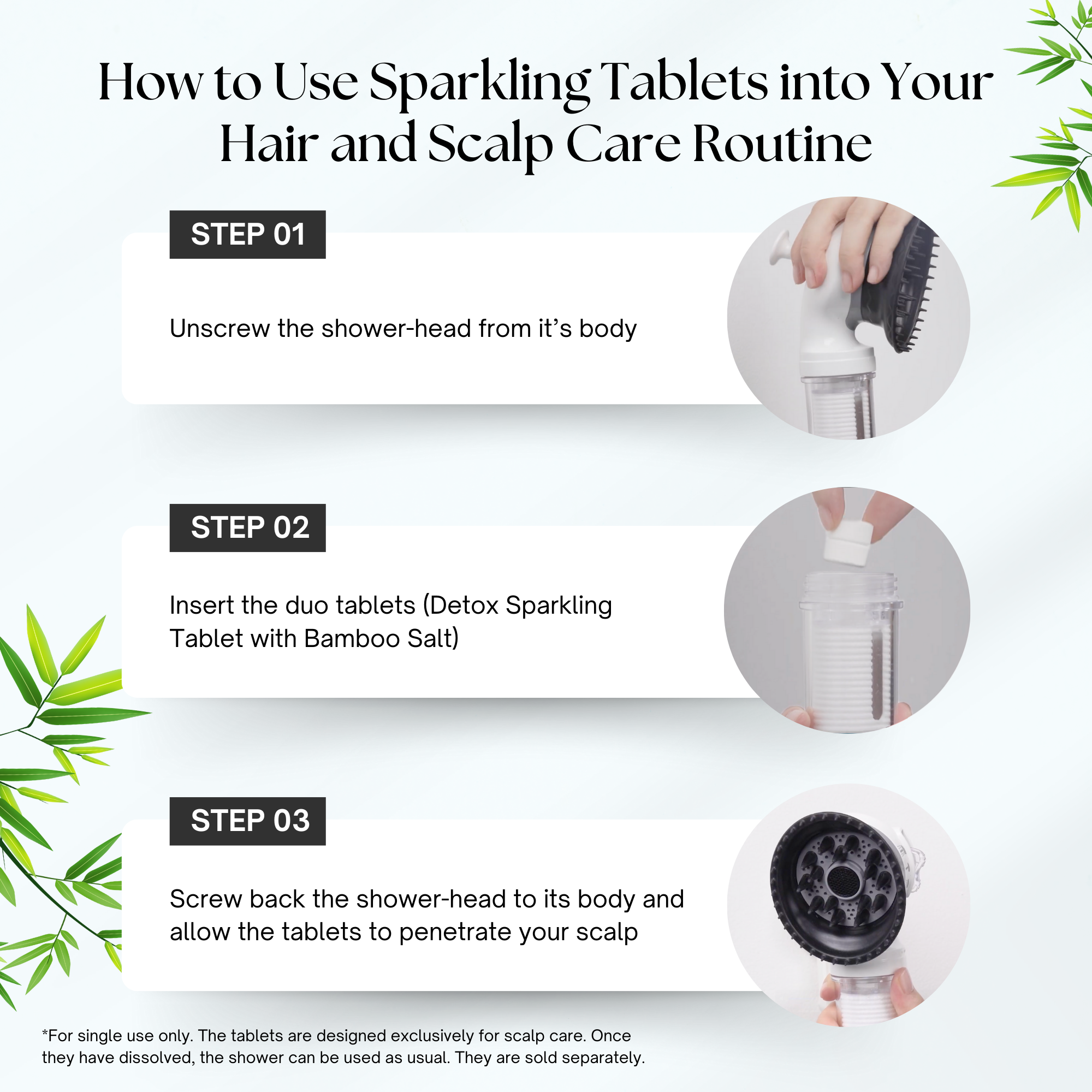 How to Use Sparkling Tablets into Your Hair and Scalp Care Routine

STEP 01

Unscrew the shower-head from it's body

STEP 02

Insert the duo tablets (Detox Sparkling Tablet with Bamboo Salt)

STEP 03

Screw back the shower-head to its body and allow the tablets to penetrate your scalp

*For single use only. The tablets are designed exclusively for scalp care. Once they have dissolved, the shower can be used as usual. They are sold separately.