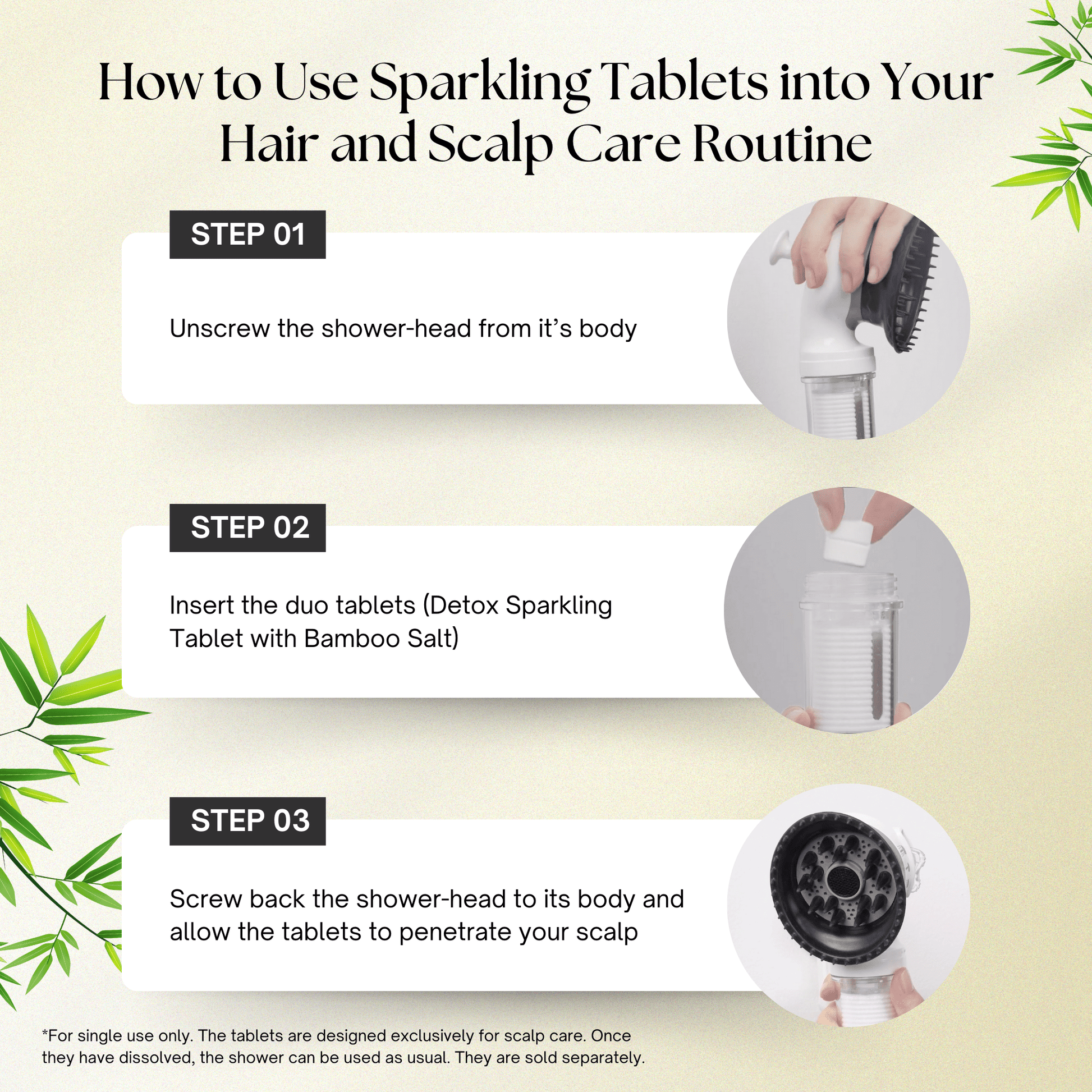 How to Use Sparkling Tablets into Your Hair and Scalp Care Routine

STEP 01

Unscrew the shower-head from it's body

STEP 02

Insert the duo tablets (Detox Sparkling Tablet with Bamboo Salt)

STEP 03

Screw back the shower-head to its body and allow the tablets to penetrate your scalp

*For single use only. The tablets are designed exclusively for scalp care. Once they have dissolved, the shower can be used as usual. They are sold separately.