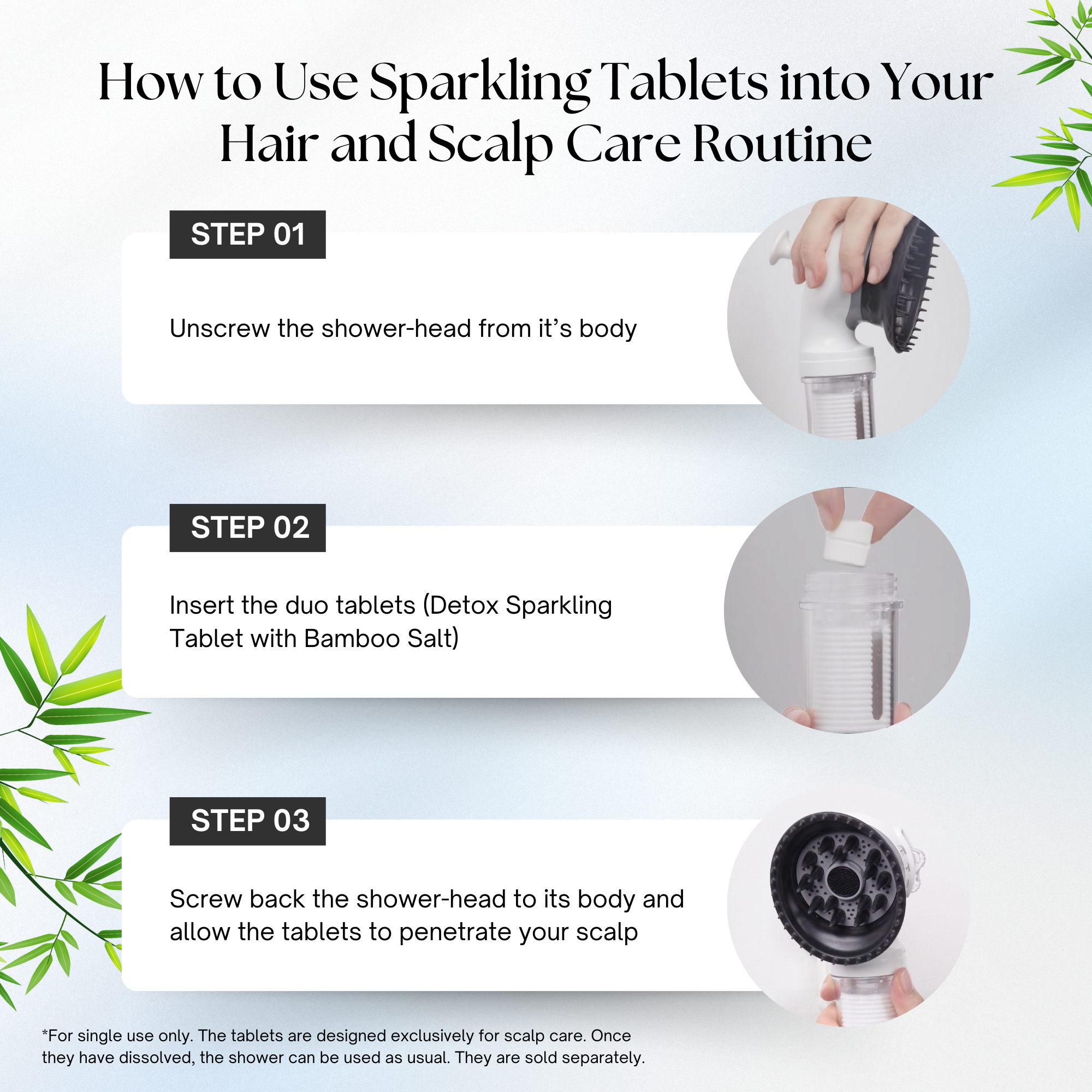 How to Use Sparkling Tablets into Your Hair and Scalp Care Routine

STEP 01

Unscrew the shower-head from it's body

STEP 02

Insert the duo tablets (Detox Sparkling Tablet with Bamboo Salt)

STEP 03

Screw back the shower-head to its body and allow the tablets to penetrate your scalp

*For single use only. The tablets are designed exclusively for scalp care. Once they have dissolved, the shower can be used as usual. They are sold separately.