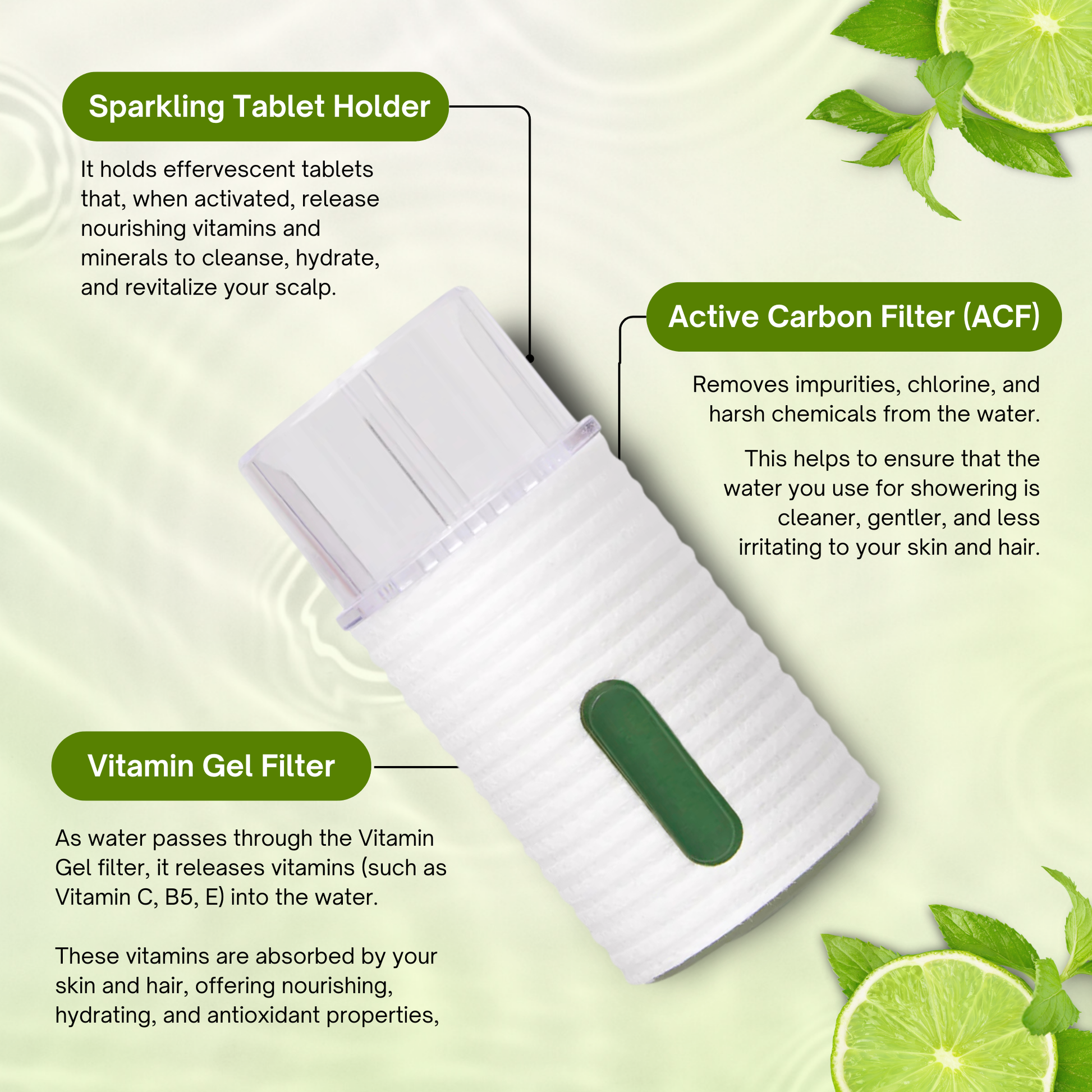 Sparkling Tablet Holder

It holds effervescent tablets that, when activated, release nourishing vitamins and minerals to cleanse, hydrate, and revitalize your scalp.

Active Carbon Filter (ACF)

Removes impurities, chlorine, and harsh chemicals from the water.

This helps to ensure that the water you use for showering is cleaner, gentler, and less irritating to your skin and hair.

Vitamin Gel Filter

As water passes through the Vitamin Gel filter, it releases vitamins (such as Vitamin C, B5, E) into the water.

These vitamins are absorbed by your skin and hair, offering nourishing, hydrating, and antioxidant properties,