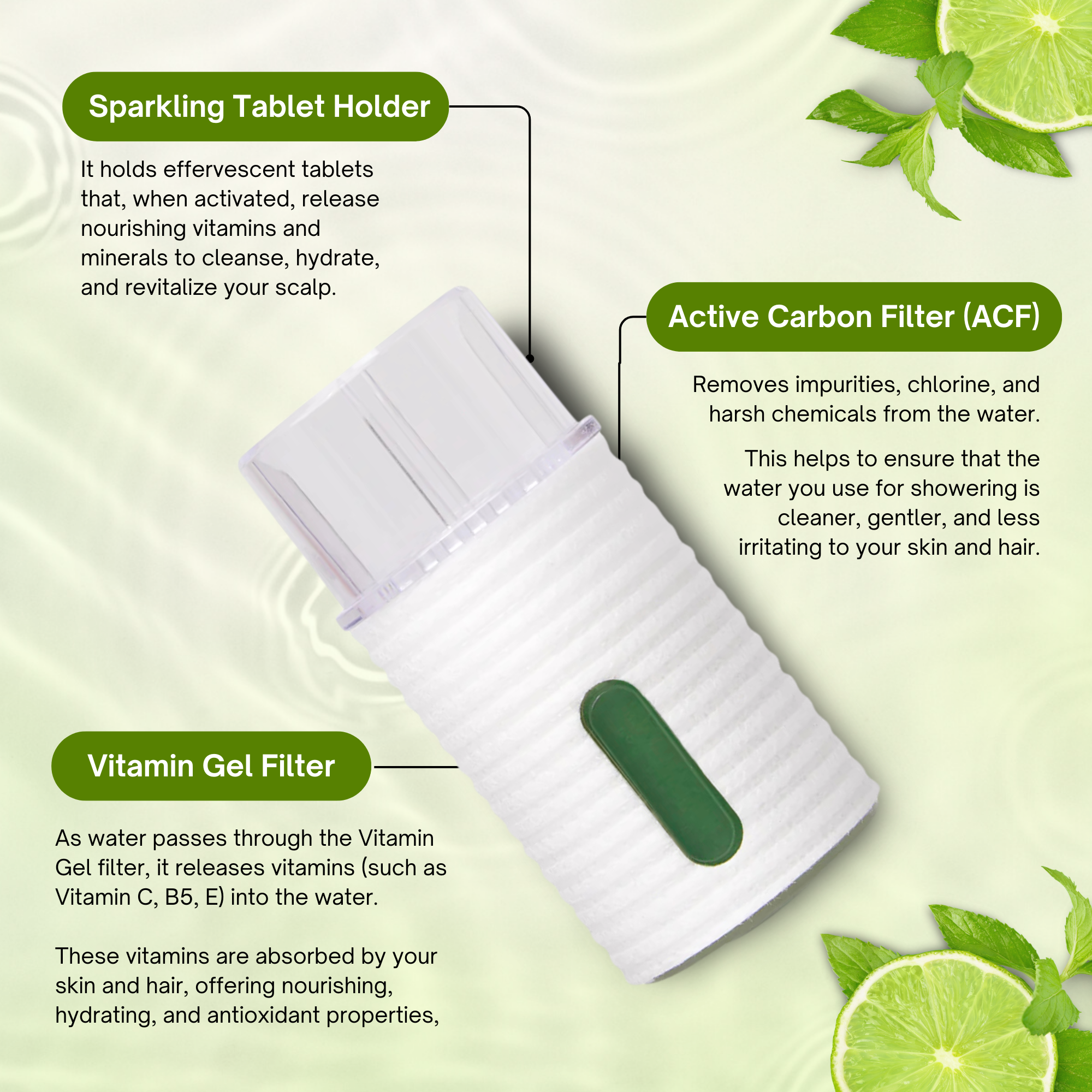 Sparkling Tablet Holder

It holds effervescent tablets that, when activated, release nourishing vitamins and minerals to cleanse, hydrate, and revitalize your scalp.

Active Carbon Filter (ACF)

Removes impurities, chlorine, and harsh chemicals from the water.

This helps to ensure that the water you use for showering is cleaner, gentler, and less irritating to your skin and hair.

Vitamin Gel Filter

As water passes through the Vitamin Gel filter, it releases vitamins (such as Vitamin C, B5, E) into the water.

These vitamins are absorbed by your skin and hair, offering nourishing, hydrating, and antioxidant properties,