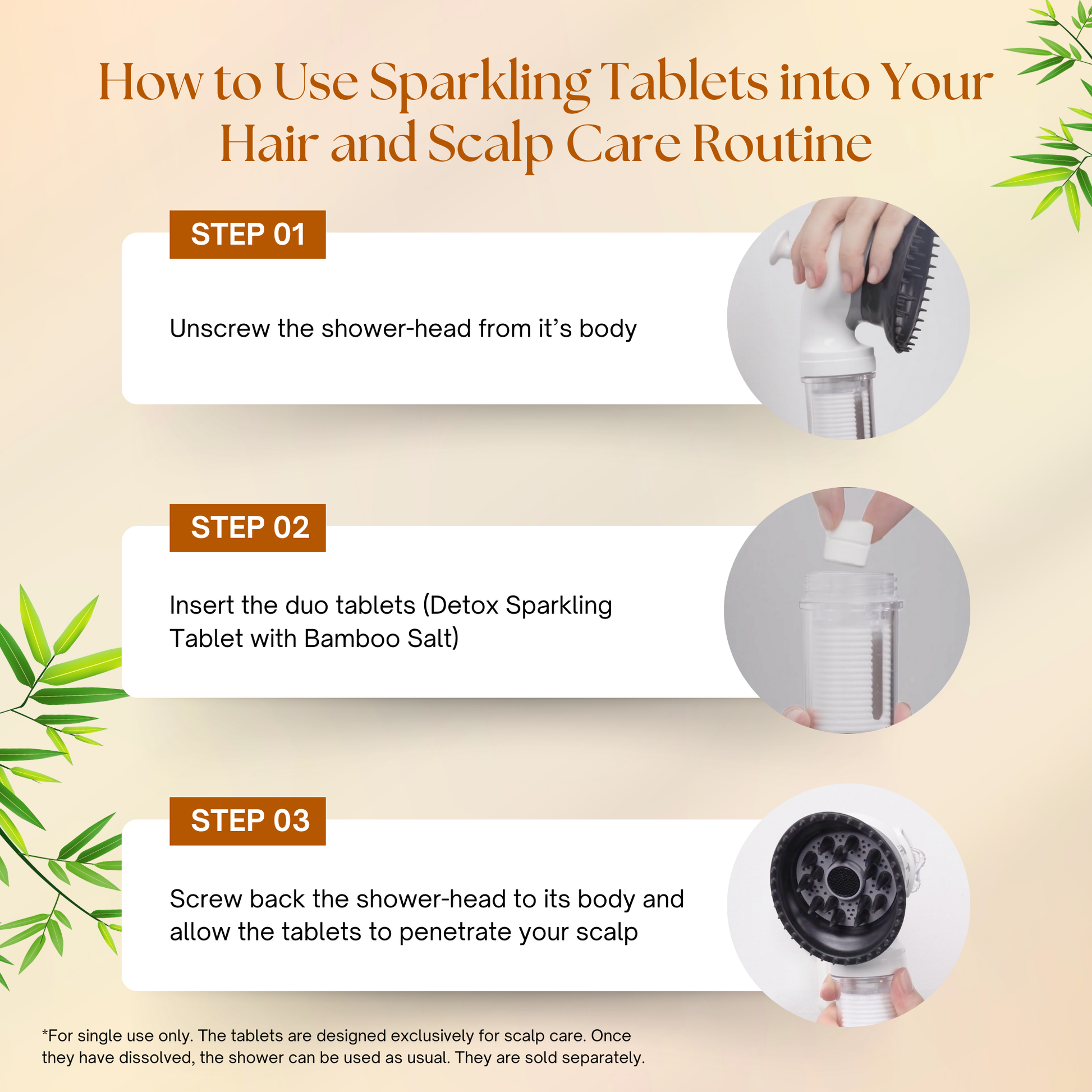 How to Use Sparkling Tablets into Your Hair and Scalp Care Routine

STEP 01

Unscrew the shower-head from it's body

STEP 02

Insert the duo tablets (Detox Sparkling Tablet with Bamboo Salt)

STEP 03

Screw back the shower-head to its body and allow the tablets to penetrate your scalp

*For single use only. The tablets are designed exclusively for scalp care. Once they have dissolved, the shower can be used as usual. They are sold separately.