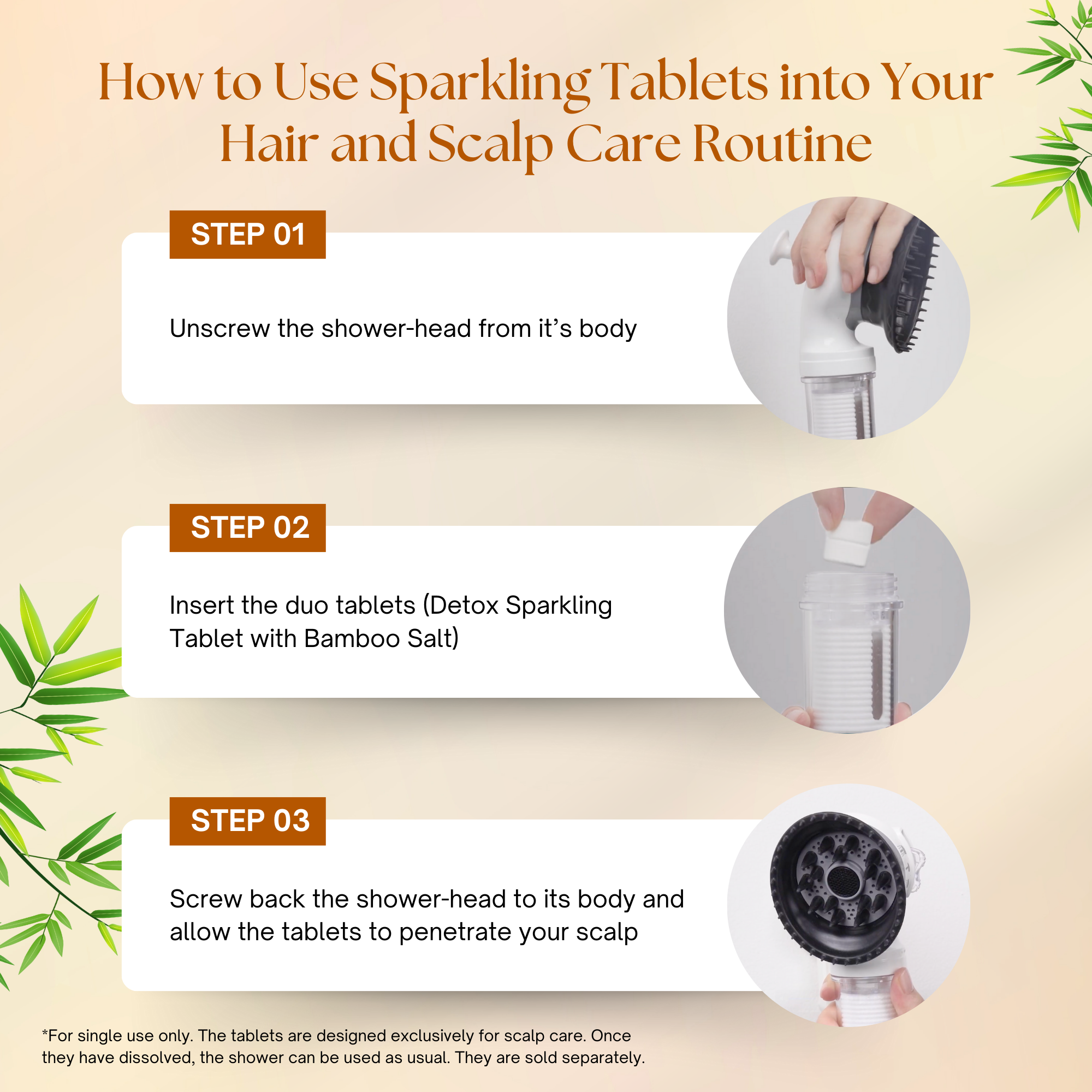 How to Use Sparkling Tablets into Your Hair and Scalp Care Routine

STEP 01

Unscrew the shower-head from it's body

STEP 02

Insert the duo tablets (Detox Sparkling Tablet with Bamboo Salt)

STEP 03

Screw back the shower-head to its body and allow the tablets to penetrate your scalp

*For single use only. The tablets are designed exclusively for scalp care. Once they have dissolved, the shower can be used as usual. They are sold separately.