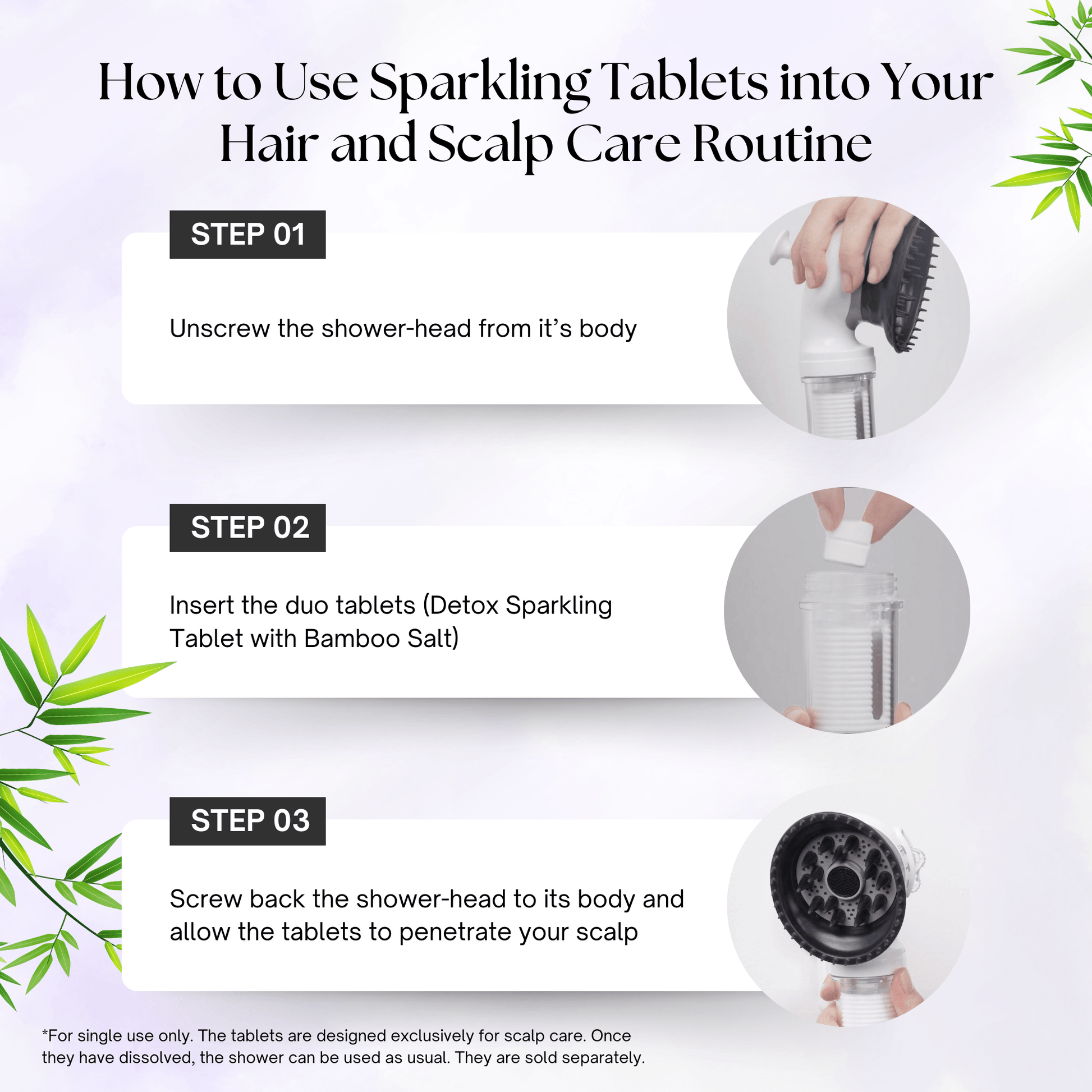 How to Use Sparkling Tablets into Your Hair and Scalp Care Routine

STEP 01

Unscrew the shower-head from it's body

STEP 02

Insert the duo tablets (Detox Sparkling Tablet with Bamboo Salt)

STEP 03

Screw back the shower-head to its body and allow the tablets to penetrate your scalp

*For single use only. The tablets are designed exclusively for scalp care. Once they have dissolved, the shower can be used as usual. They are sold separately.