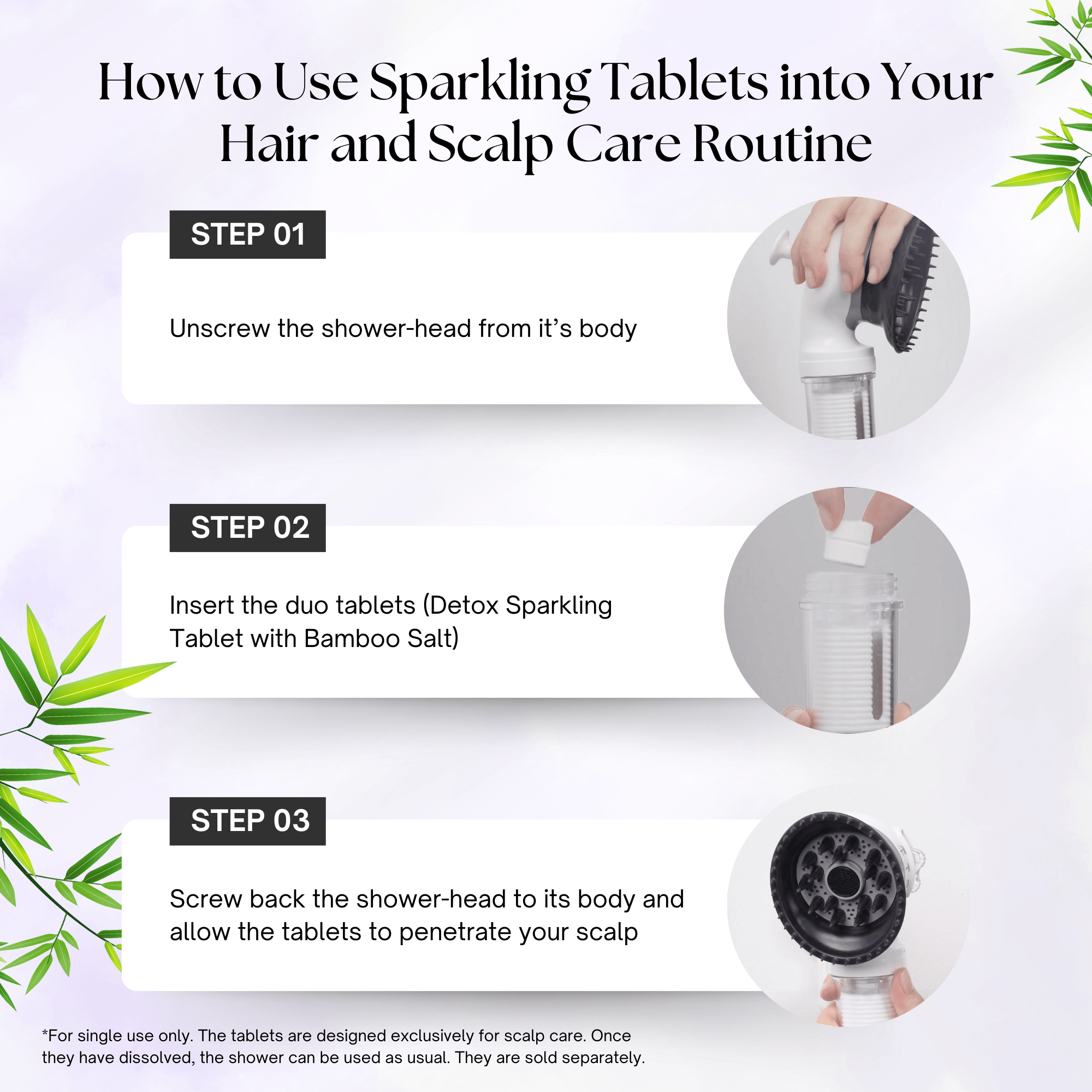 How to Use Sparkling Tablets into Your Hair and Scalp Care Routine

STEP 01

Unscrew the shower-head from it's body

STEP 02

Insert the duo tablets (Detox Sparkling Tablet with Bamboo Salt)

STEP 03

Screw back the shower-head to its body and allow the tablets to penetrate your scalp

*For single use only. The tablets are designed exclusively for scalp care. Once they have dissolved, the shower can be used as usual. They are sold separately.