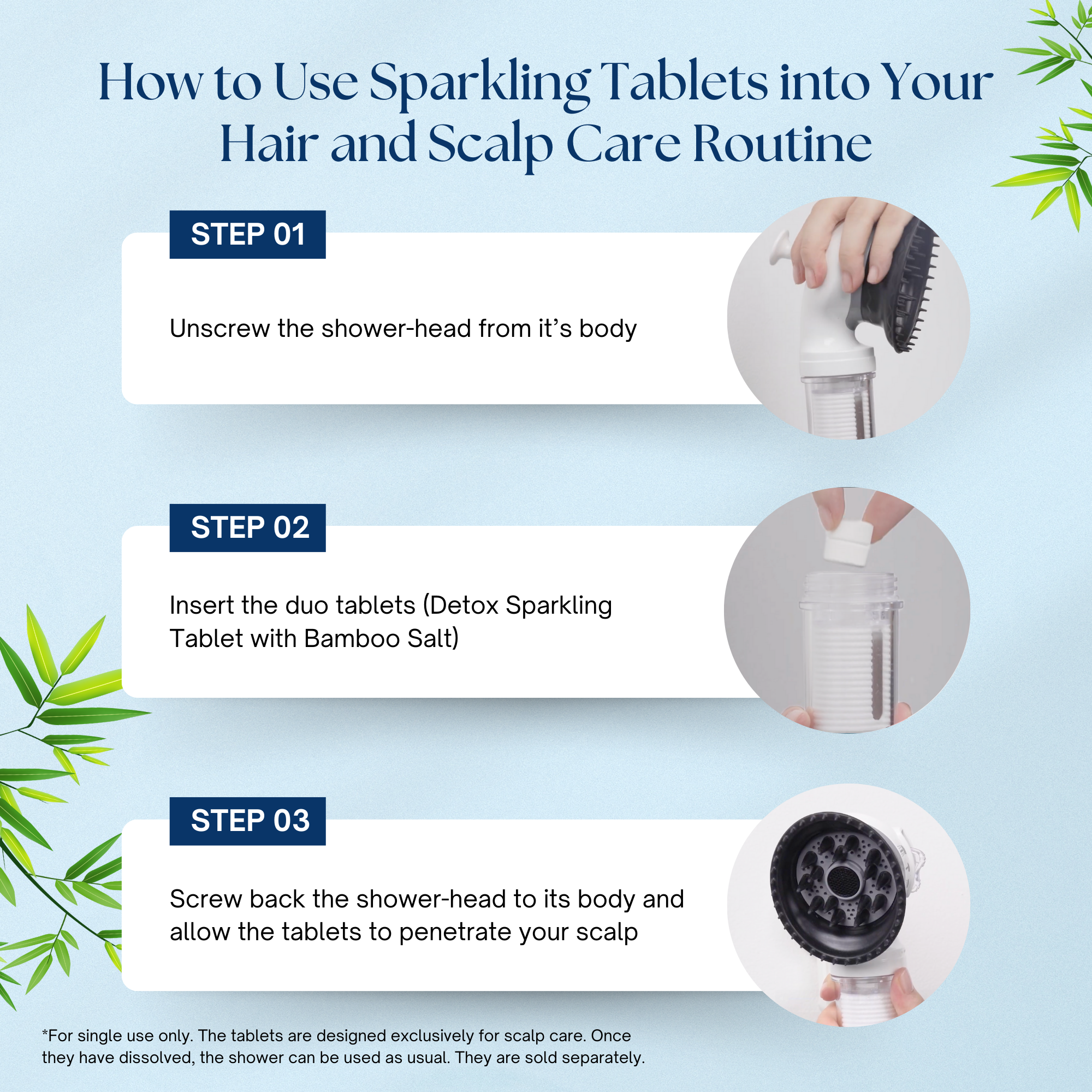 How to Use Sparkling Tablets into Your Hair and Scalp Care Routine

STEP 01

Unscrew the shower-head from it's body

STEP 02

Insert the duo tablets (Detox Sparkling Tablet with Bamboo Salt)

STEP 03

Screw back the shower-head to its body and allow the tablets to penetrate your scalp

*For single use only. The tablets are designed exclusively for scalp care. Once they have dissolved, the shower can be used as usual. They are sold separately.