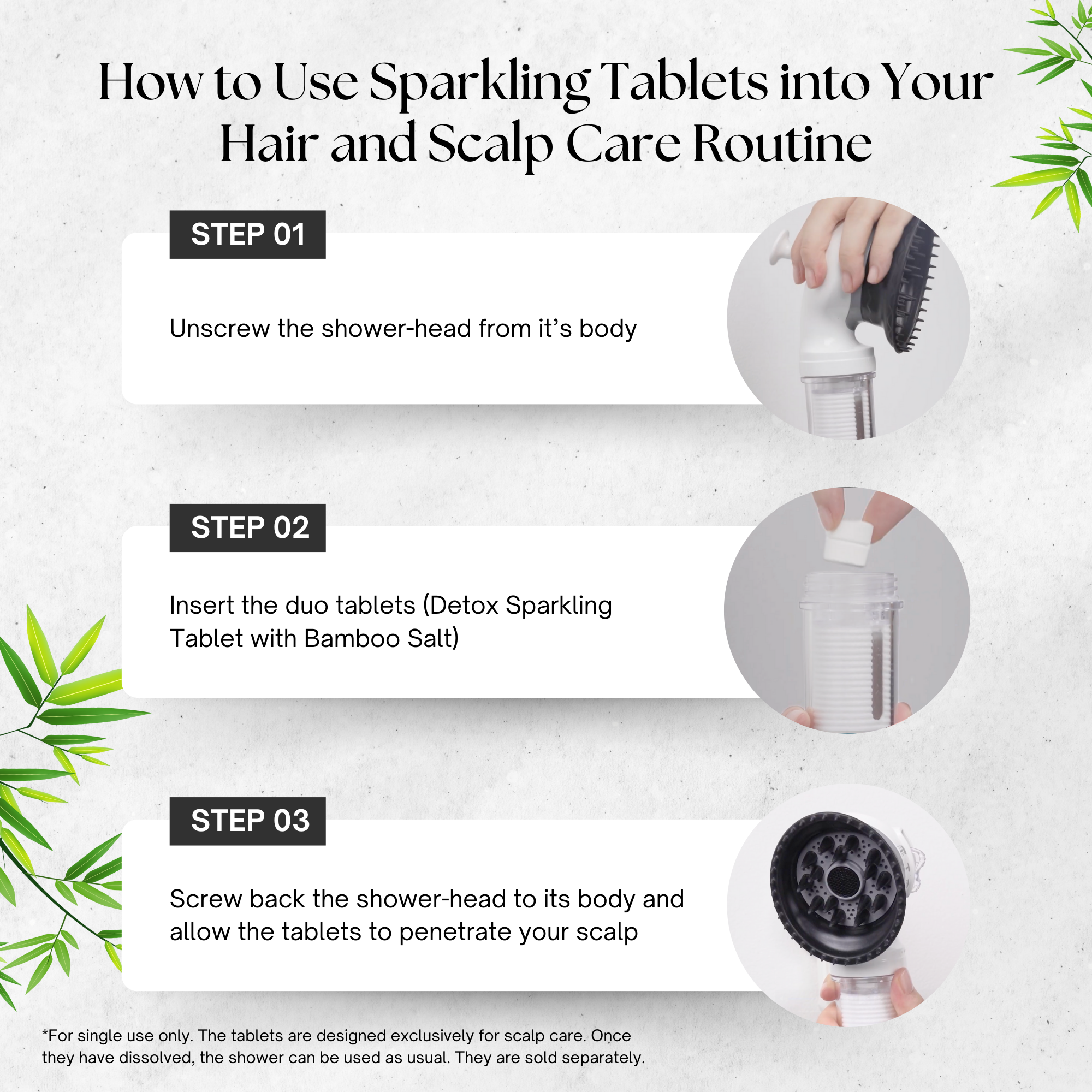 How to Use Sparkling Tablets into Your Hair and Scalp Care Routine

STEP 01

Unscrew the shower-head from it's body

STEP 02

Insert the duo tablets (Detox Sparkling Tablet with Bamboo Salt)

STEP 03

Screw back the shower-head to its body and allow the tablets to penetrate your scalp

*For single use only. The tablets are designed exclusively for scalp care. Once they have dissolved, the shower can be used as usual. They are sold separately.