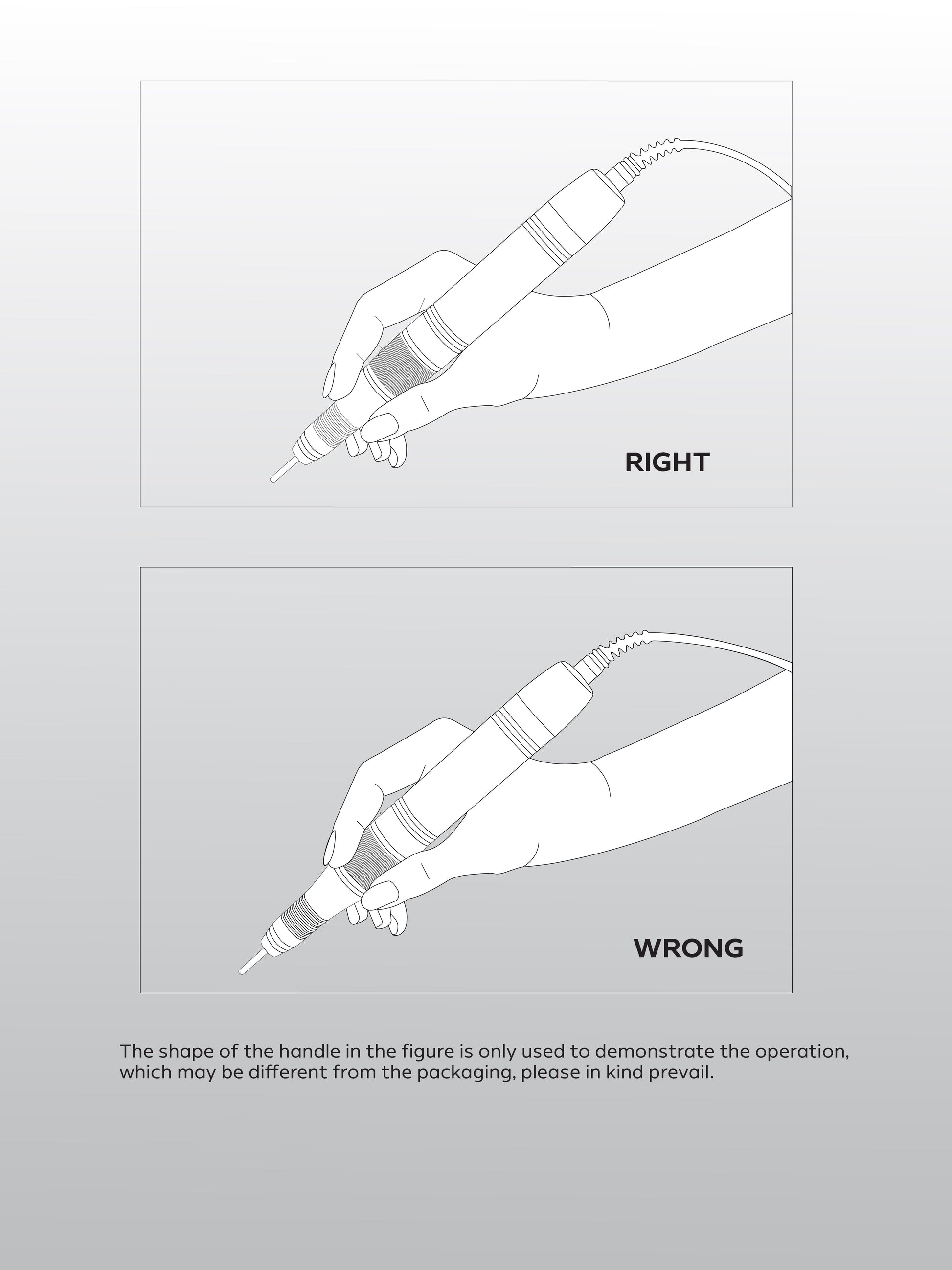 RIGHT

WRONG

The shape of the handle in the figure is only used to demonstrate the operation, which may be different from the packaging, please in kind prevail.