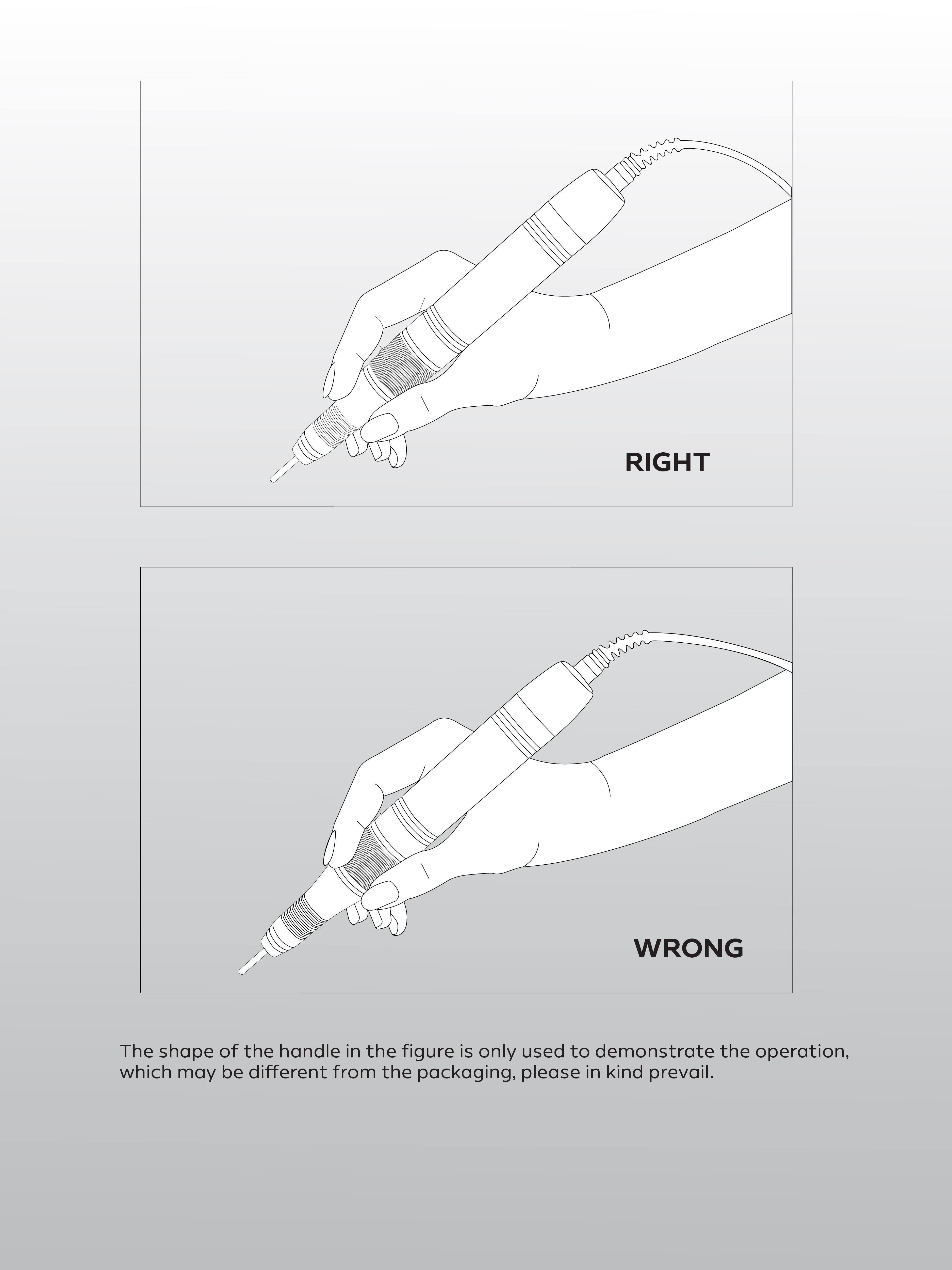 RIGHT

WRONG

The shape of the handle in the figure is only used to demonstrate the operation, which may be different from the packaging, please in kind prevail.