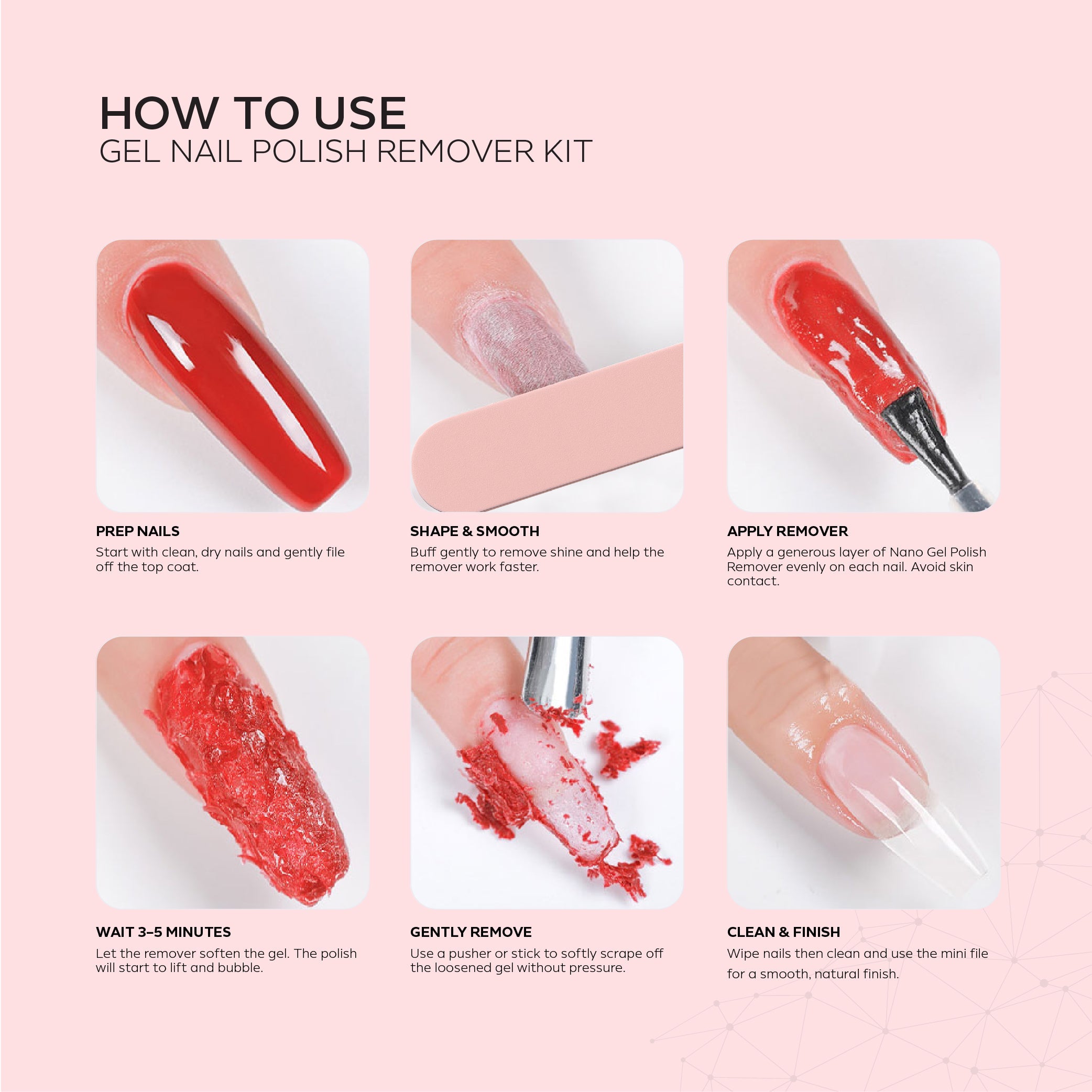 HOW TO USE
GEL NAIL POLISH REMOVER KIT

PREP NAILS
Start with clean, dry nails and gently file off the top coat.

SHAPE & SMOOTH
Buff gently to remove shine and help the remover work faster.

APPLY REMOVER
Apply a generous layer of Nano Gel Polish Remover evenly on each nail. Avoid skin contact.

WAIT 3–5 MINUTES
Let the remover soften the gel. The polish will start to lift and bubble.

GENTLY REMOVE
Use a pusher or stick to softly scrape off the loosened gel without pressure.

CLEAN & FINISH
Wipe nails then clean and use the mini file for a smooth, natural finish.