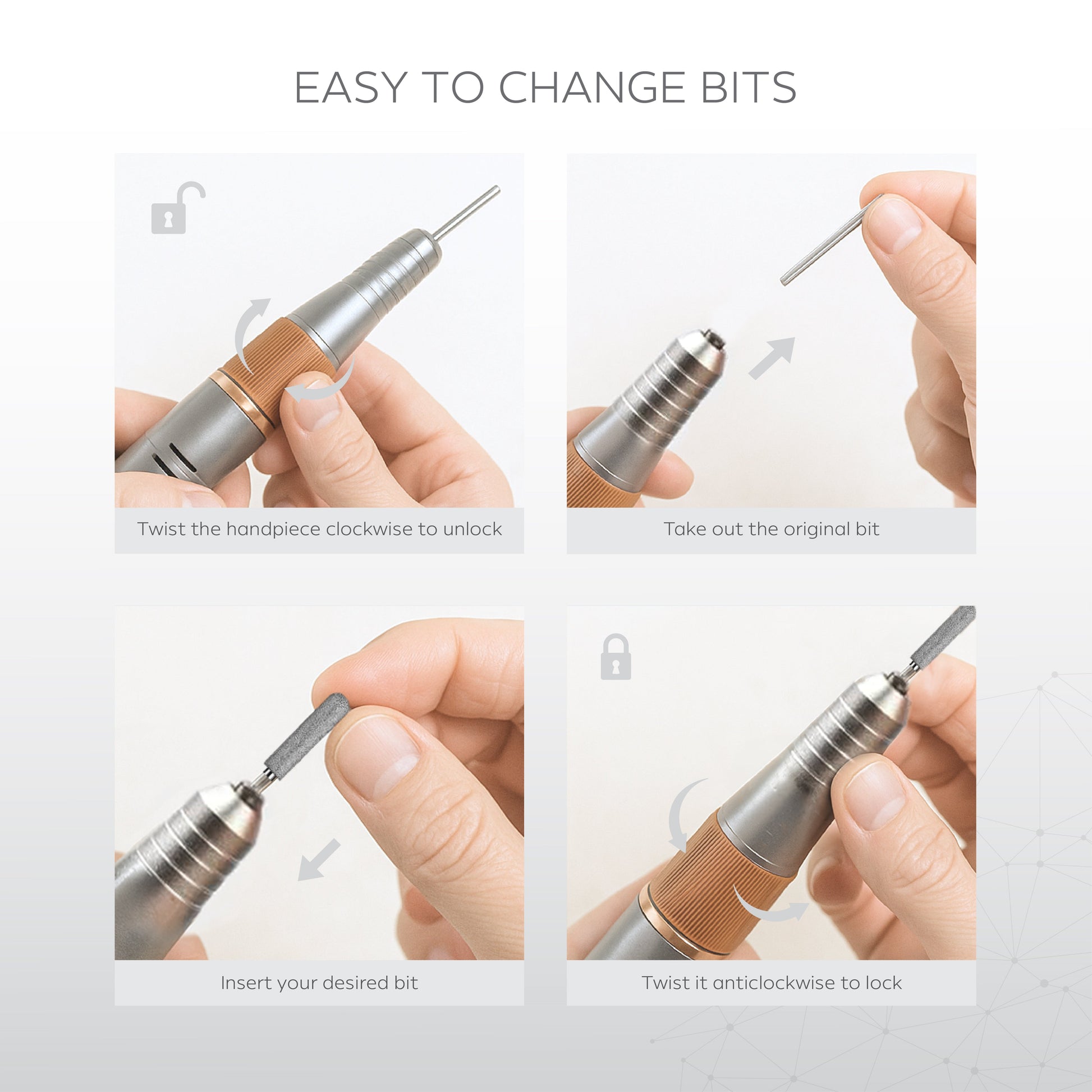 EASY TO CHANGE BITS

Twist the handpiece clockwise to unlock

Take out the original bit

Insert your desired bit

Twist it anticlockwise to lock