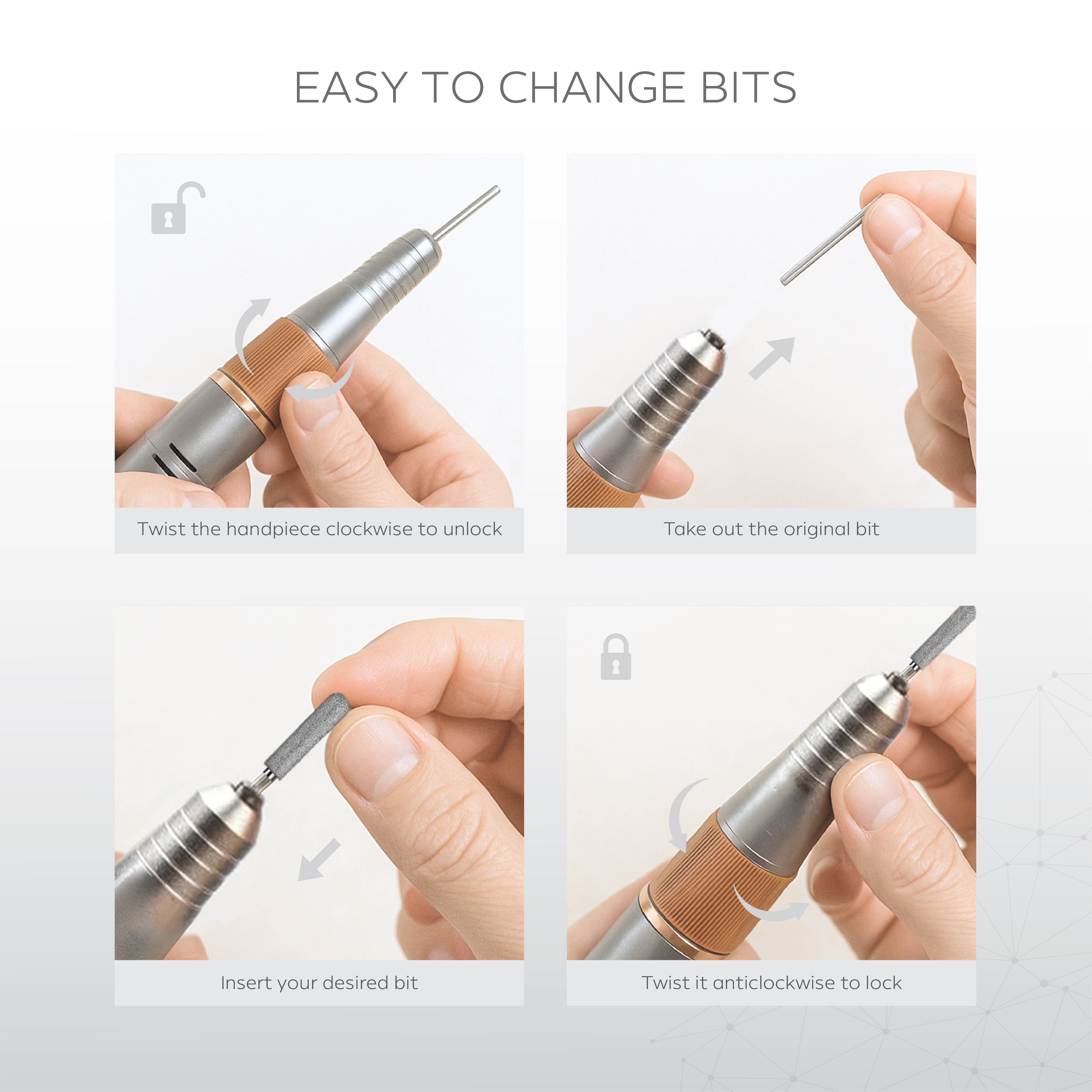 EASY TO CHANGE BITS

Twist the handpiece clockwise to unlock

Take out the original bit

Insert your desired bit

Twist it anticlockwise to lock