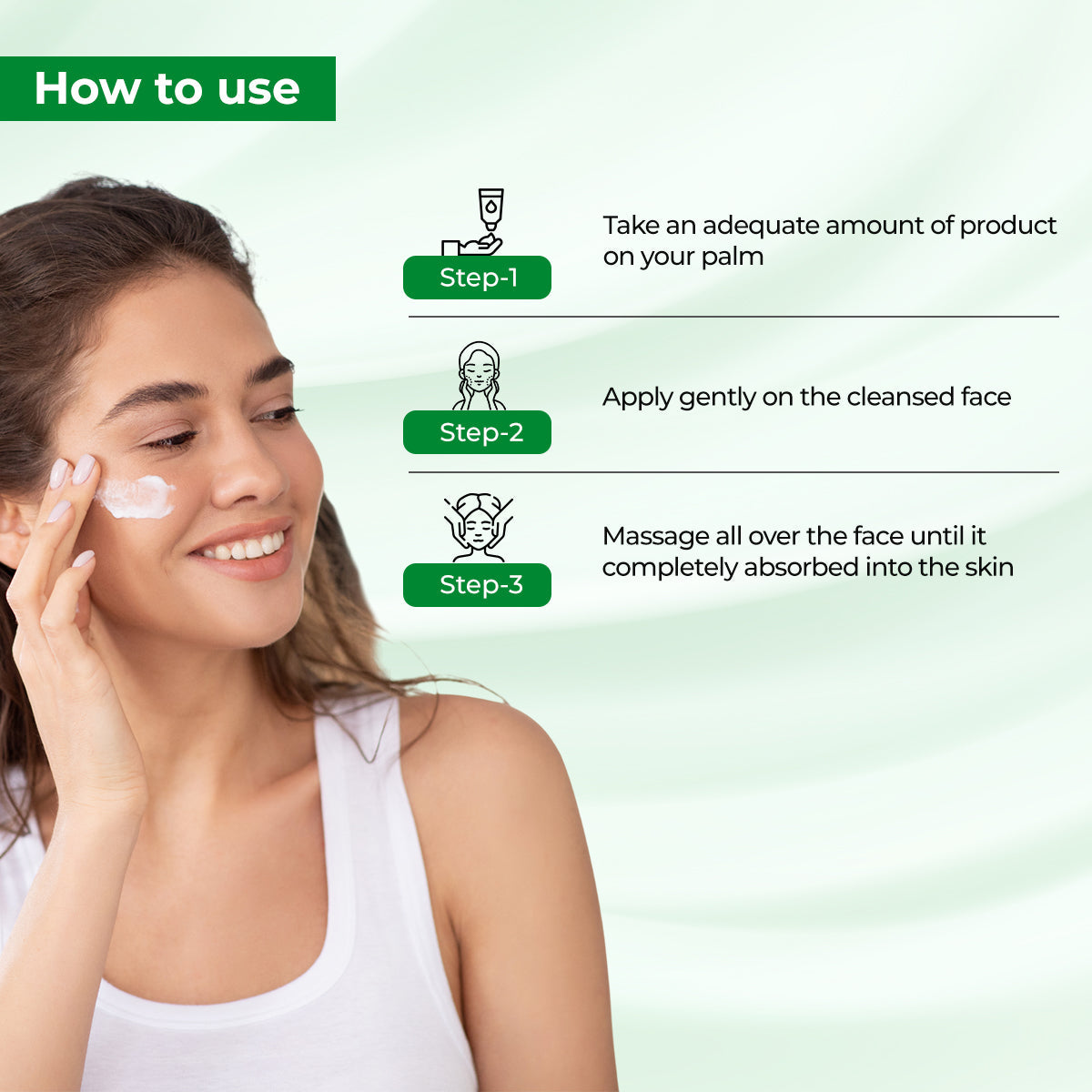 How to use

Step-1

Take an adequate amount of product on your palm

Step-2

Apply gently on the cleansed face

Step-3

Massage all over the face until it completely absorbed into the skin