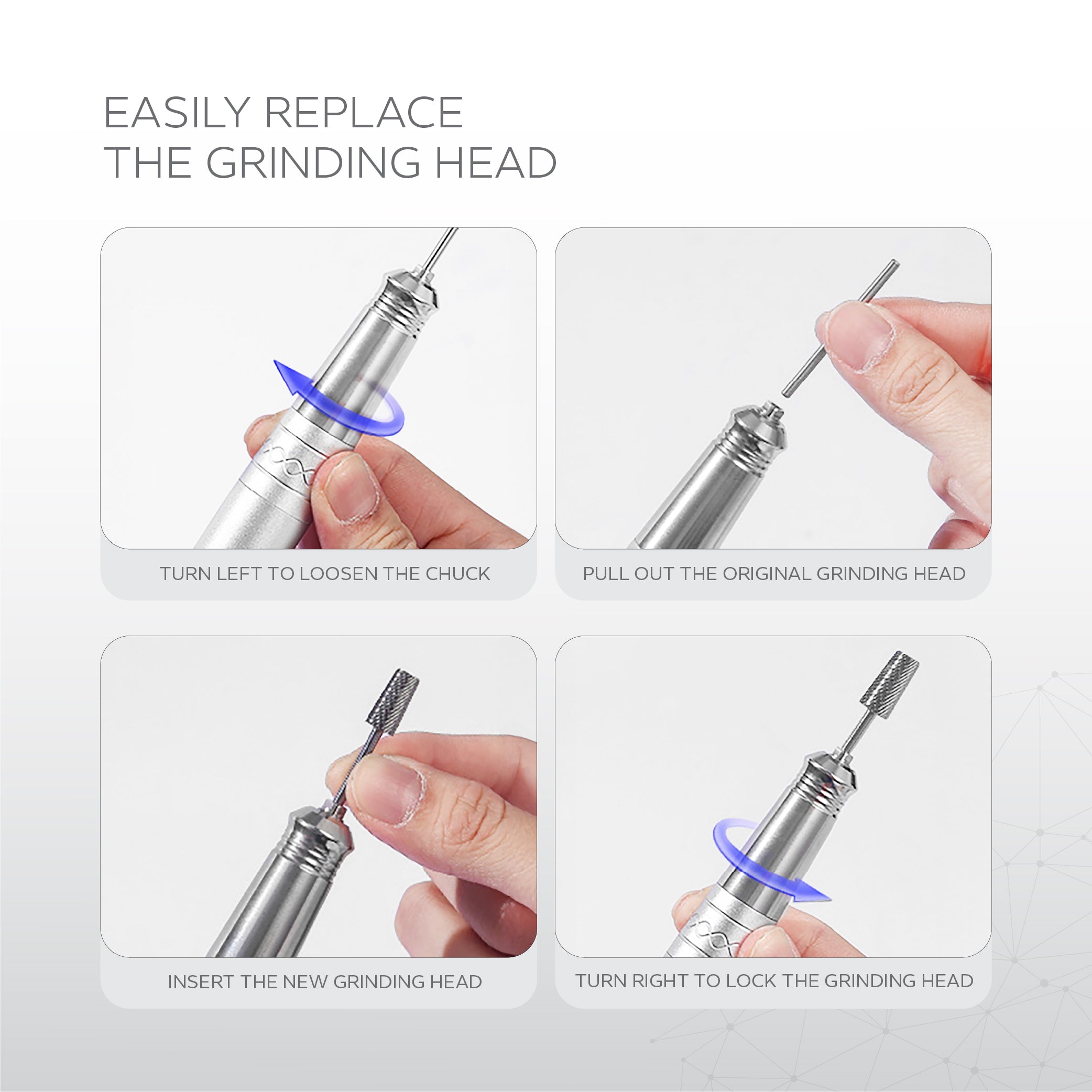 EASILY REPLACE
THE GRINDING HEAD

TURN LEFT TO LOOSEN THE CHUCK

PULL OUT THE ORIGINAL GRINDING HEAD

INSERT THE NEW GRINDING HEAD

TURN RIGHT TO LOCK THE GRINDING HEAD