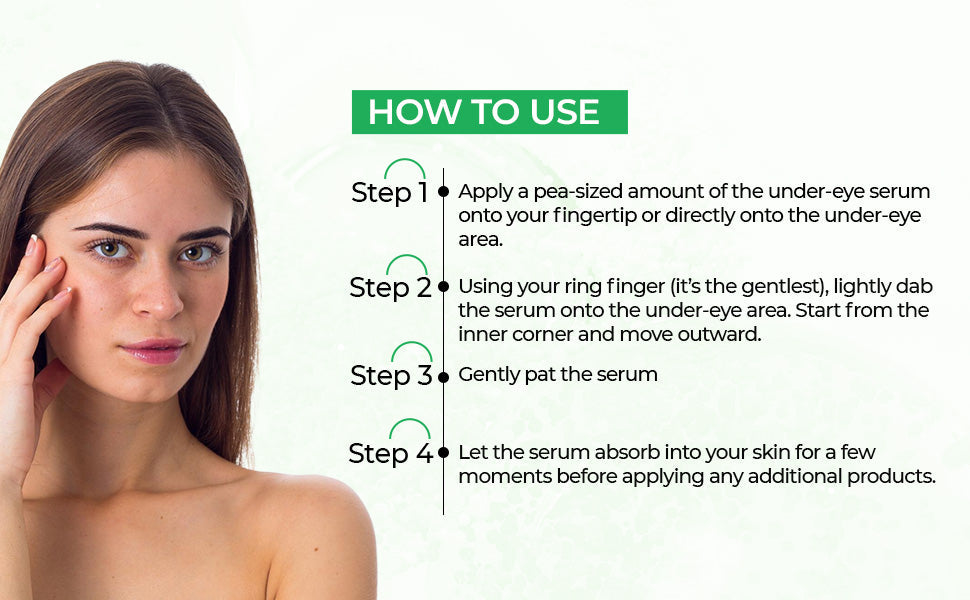 HOW TO USE

Step 1 Apply a pea-sized amount of the under-eye serum onto your fingertip or directly onto the under-eye area.

Step 2 Using your ring finger (it's the gentlest), lightly dab the serum onto the under-eye area. Start from the inner corner and move outward.

Step 3 Gently pat the serum

Step 4 Let the serum absorb into your skin for a few moments before applying any additional products.